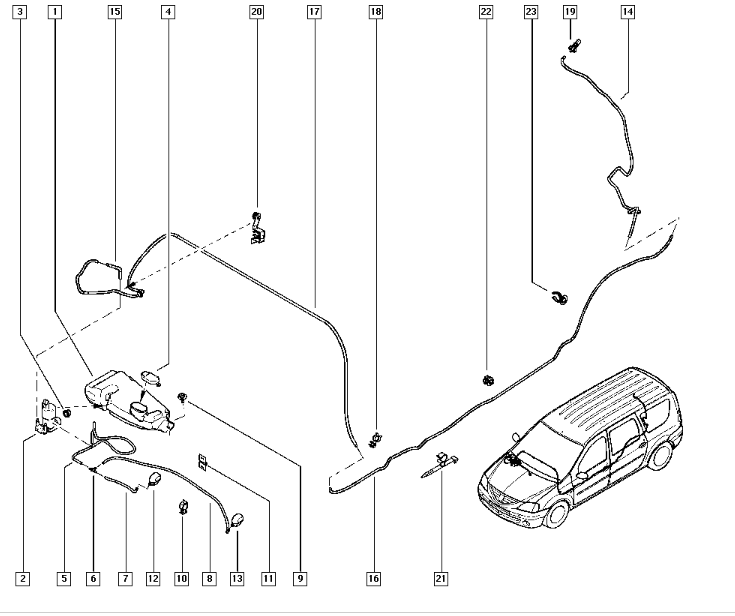 3 1 15 4 20 17 18 22 23 19 14

2 5 6 7 12 10 8 13 11 9 16 21