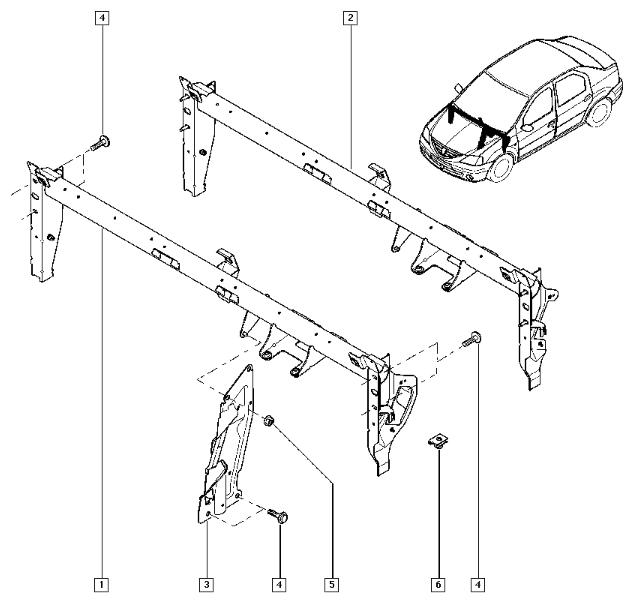 4
2
1
3
4
5
6
4