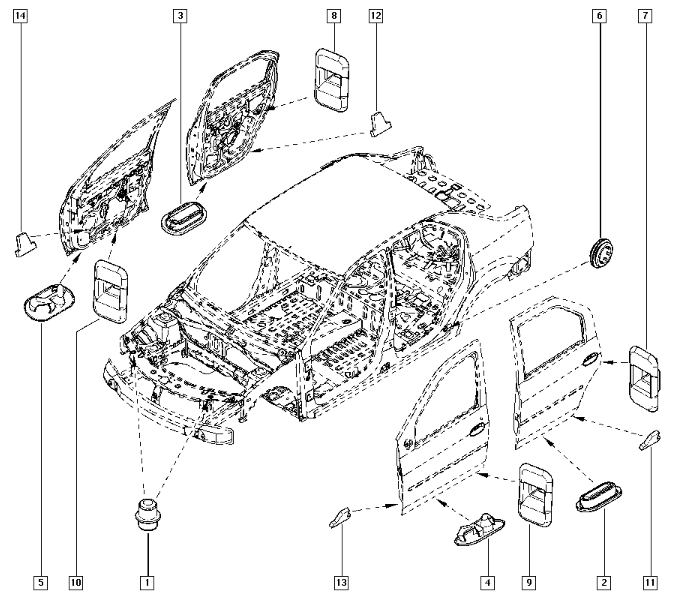 14
3
8
12
6
7
5
10
1
13
4
9
2
11