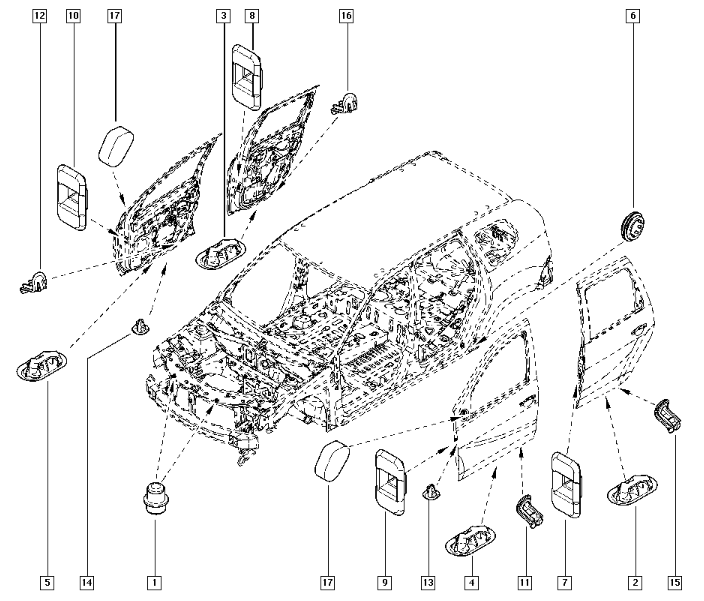 12
10
17
3
8
16
6
5
14
1
17
9
13
4
11
7
2
15