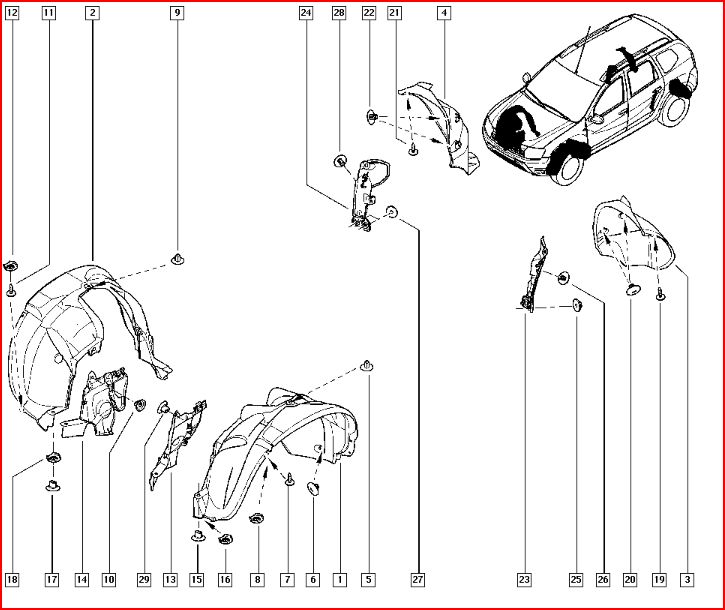 12 11 2 9 24 28 22 21 4

18 17 14 10 29 13 15 16 8 7 6 1 5 27 23 25 26 20 19 3