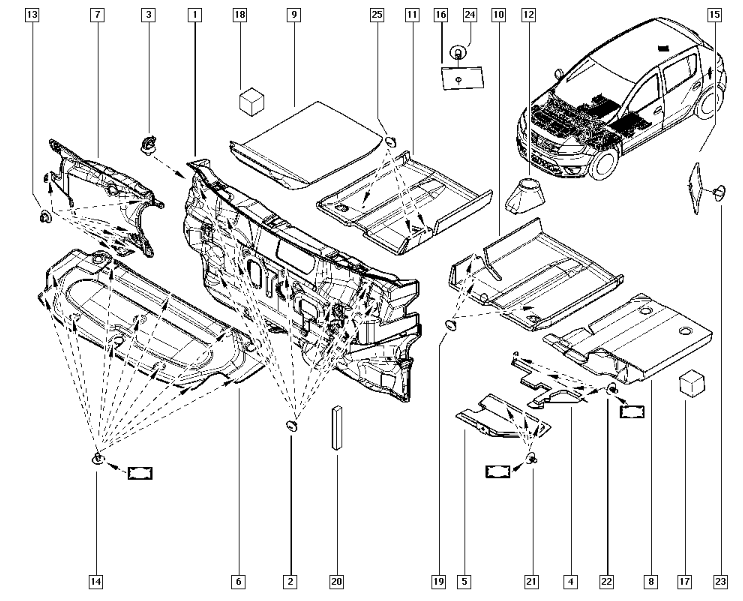 13 7 3 1 18 9 25 11 16 24 10 12 15

14 6 2 20 19 5 21 4 22 8 17 23