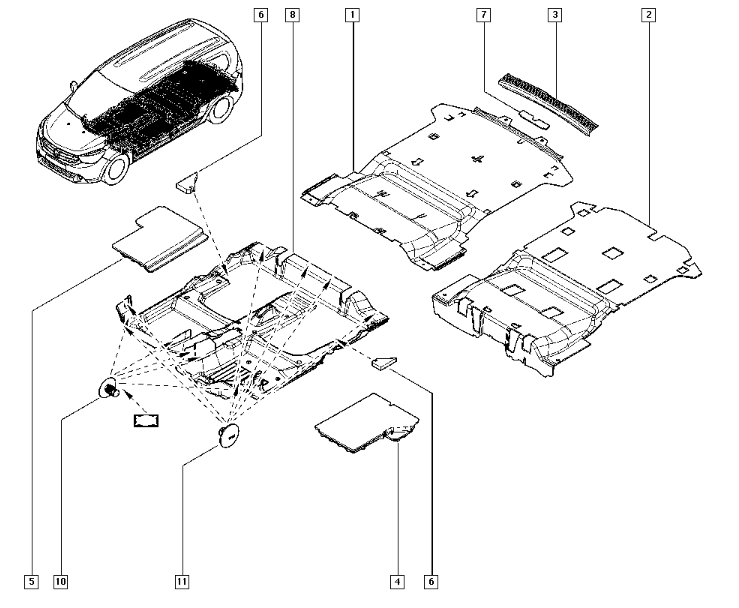 6
8
1
7
3
2
5
10
11
4
6