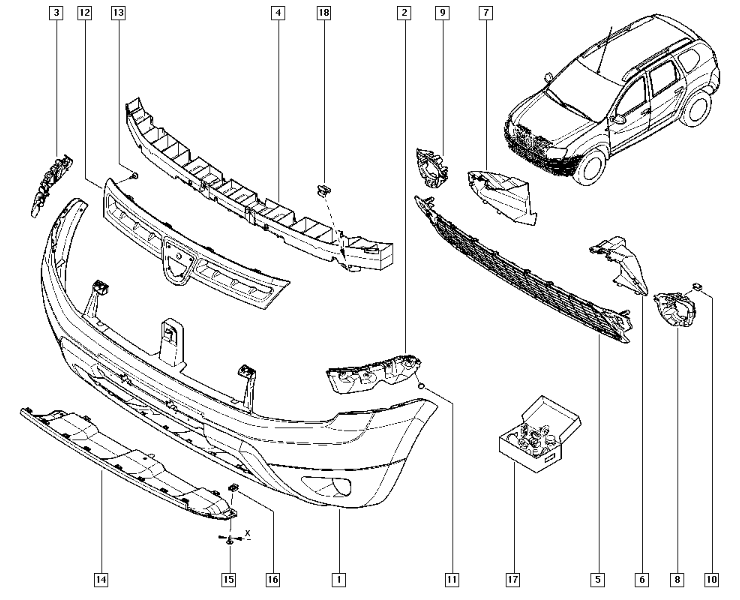 3
12
13
4
18
2
9
7
X
14
15
16
1
11
17
5
6
8
10