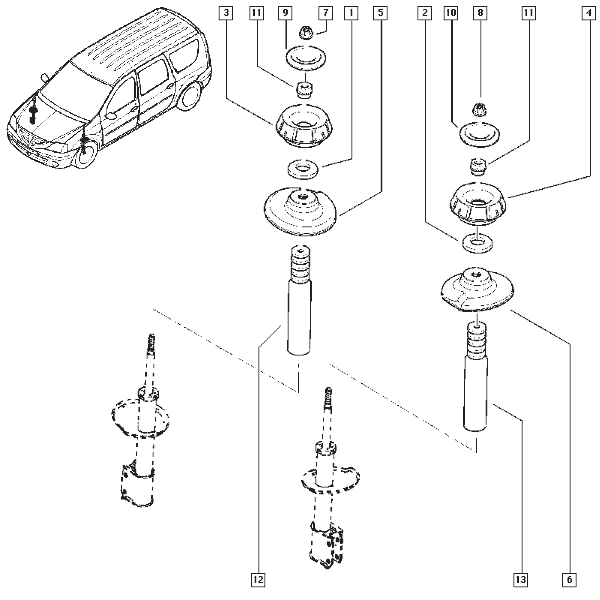 3
11
9
7
1
5
2
10
8
11
4
12
13
6