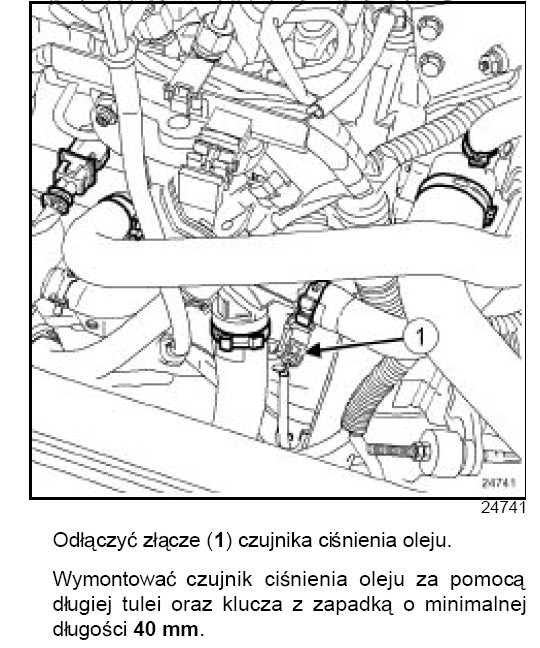 1

24741

24741

Odłączyć złącze (1) czujnika ciśnienia oleju.

Wymontować czujnik ciśnienia oleju za pomocą długiej tulei oraz klucza z zapadką o minimalnej długości 40 mm.